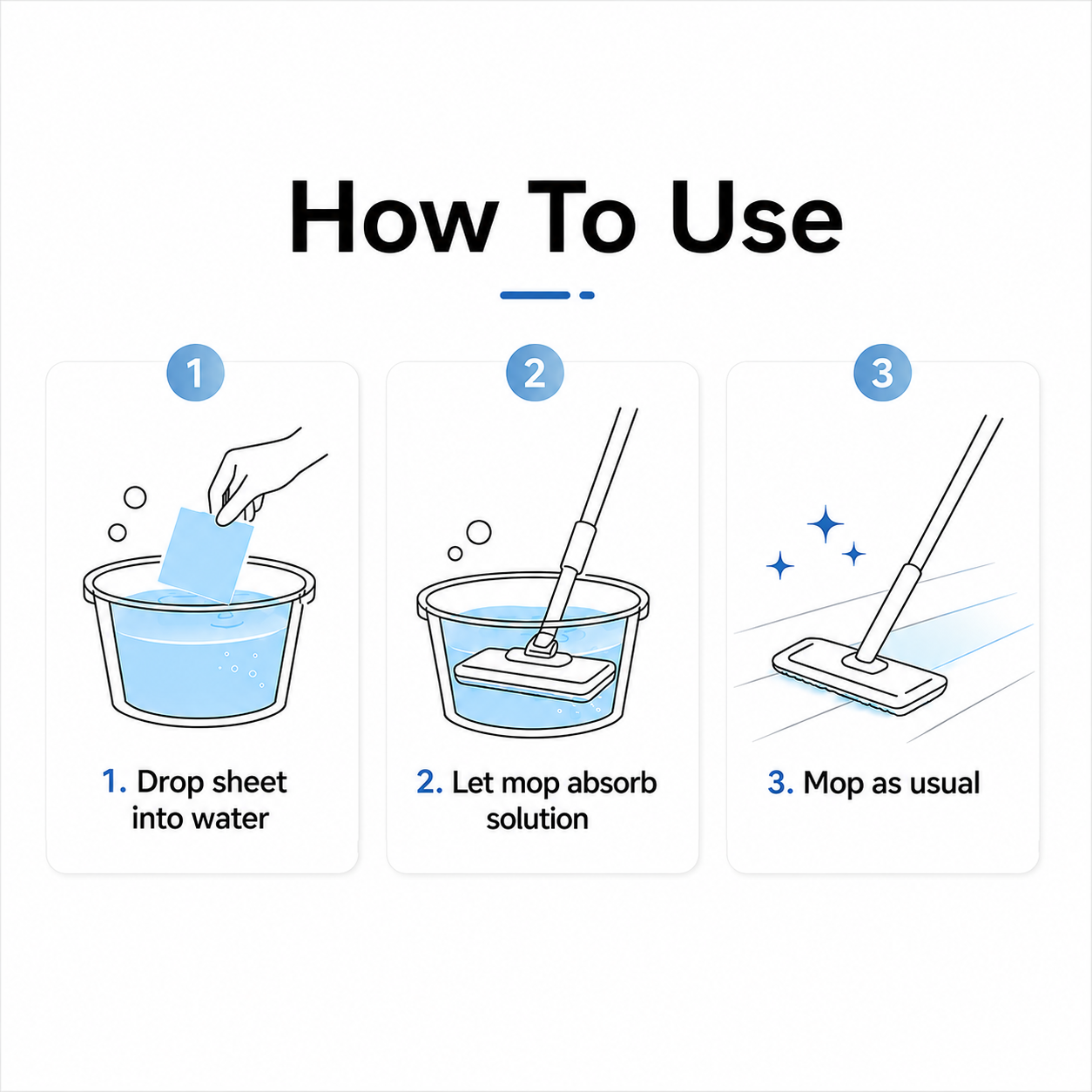 How To Use

1

1. Drop sheet into water

2

2. Let mop absorb solution

3

3. Mop as usual