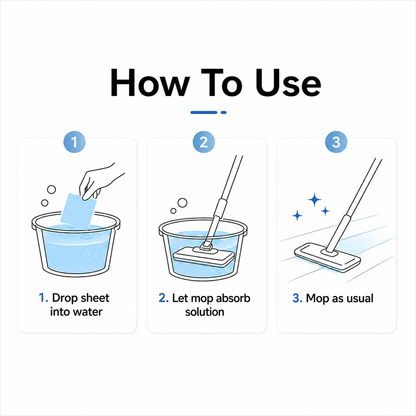 How To Use

1

1. Drop sheet into water

2

2. Let mop absorb solution

3

3. Mop as usual